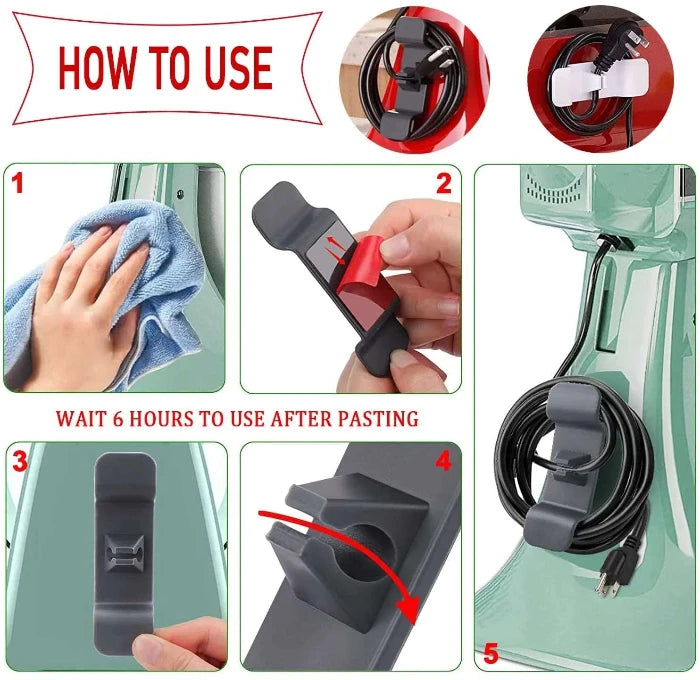 HOW TO USE

1

2

WAIT 6 HOURS TO USE AFTER PASTING

3

4

5