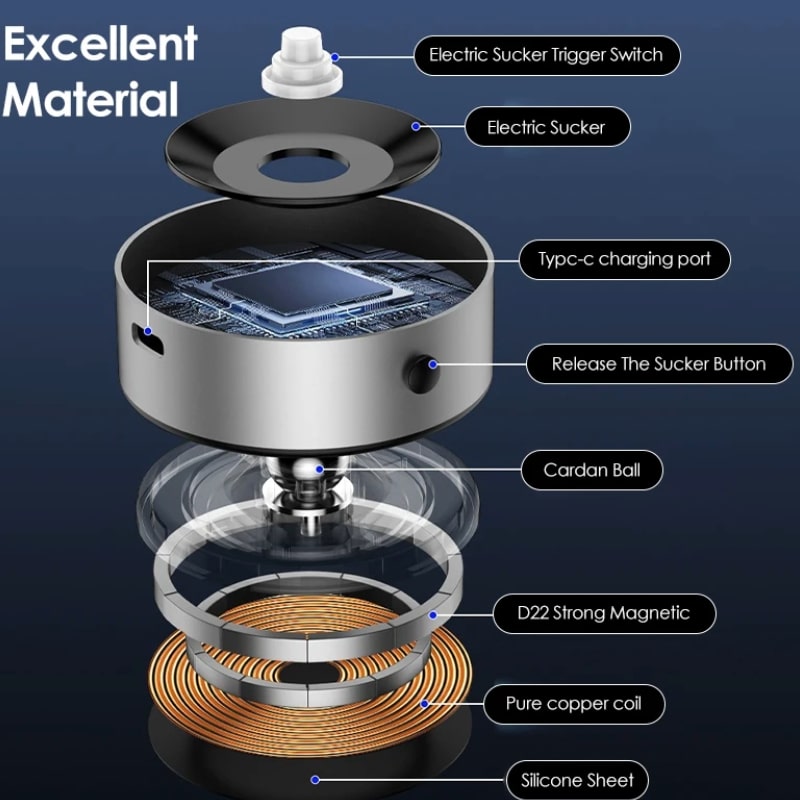 Excellent Material

Electric Sucker Trigger Switch

Electric Sucker

Typc-c charging port

Release The Sucker Button

Cardan Ball

D22 Strong Magnetic

Pure copper coil

Silicone Sheet